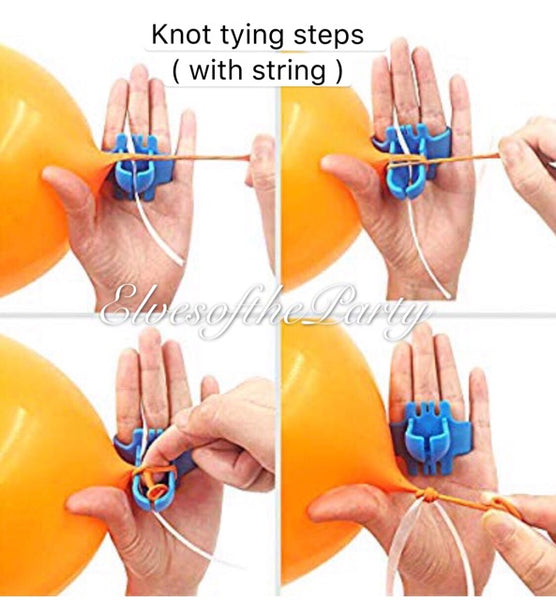 Knot tying steps
( with string )

ElvesoftheParty